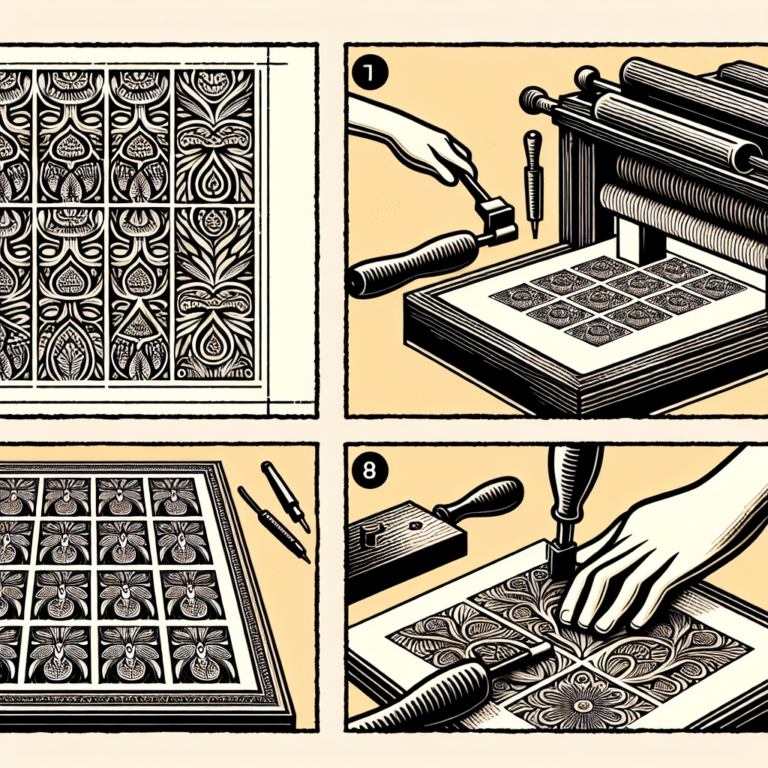 7

8